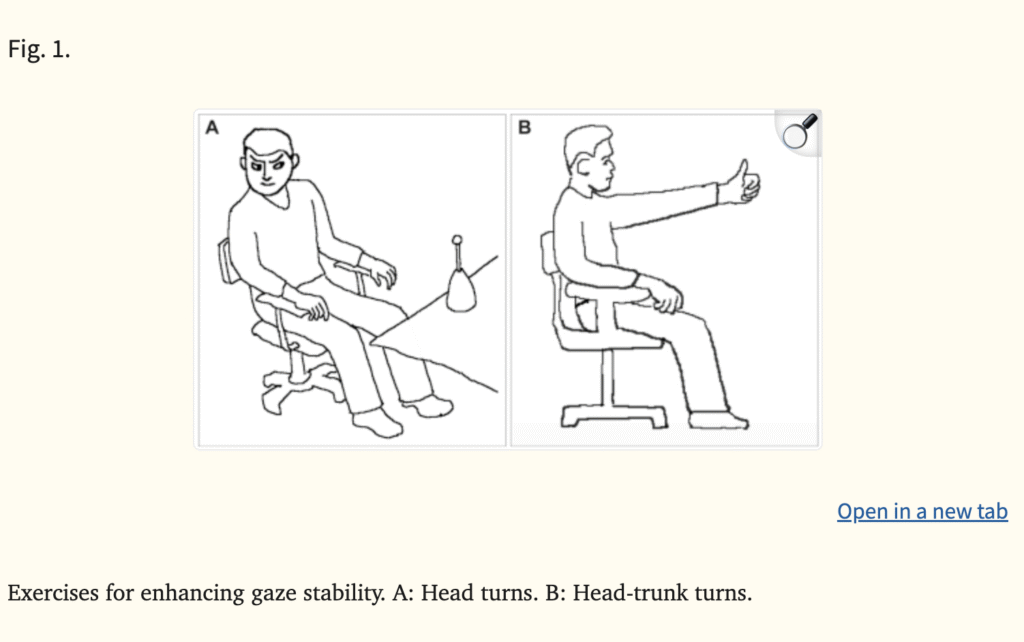 Fig. 1.

A

B

Open in a new tab

Exercises for enhancing gaze stability. A: Head turns. B: Head-trunk turns.